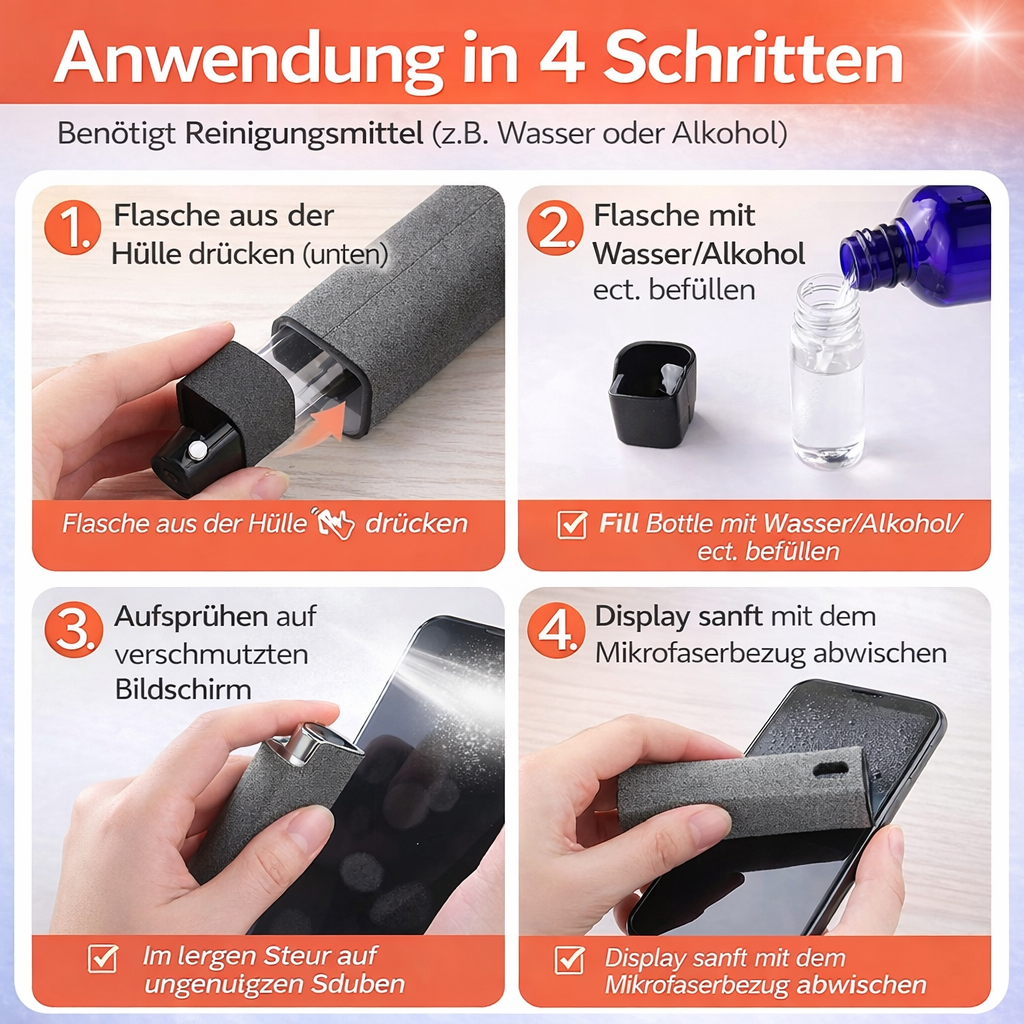 Anwendung in 4 Schritten

Benötigt Reinigungsmittel (z.B. Wasser oder Alkohol)

1. Flasche aus der Hülle drücken (unten)

Flasche aus der Hülle drücken

2. Flasche mit Wasser/Alkohol ect. befüllen

Fill Bottle mit Wasser/Alkohol/ ect. befüllen

3. Aufsprühen auf verschmutzten Bildschirm

Im lergen Steur auf ungenuigzen Sduben

4. Display sanft mit dem Mikrofaserbezug abwischen

Display sanft mit dem Mikrofaserbezug abwischen