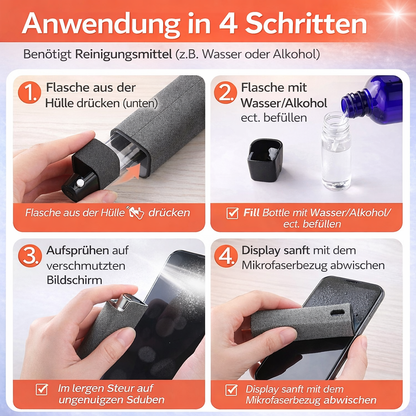 Anwendung in 4 Schritten

Benötigt Reinigungsmittel (z.B. Wasser oder Alkohol)

1. Flasche aus der Hülle drücken (unten)

Flasche aus der Hülle drücken

2. Flasche mit Wasser/Alkohol ect. befüllen

Fill Bottle mit Wasser/Alkohol/ ect. befüllen

3. Aufsprühen auf verschmutzten Bildschirm

Im lergen Steur auf ungenuigzen Sduben

4. Display sanft mit dem Mikrofaserbezug abwischen

Display sanft mit dem Mikrofaserbezug abwischen