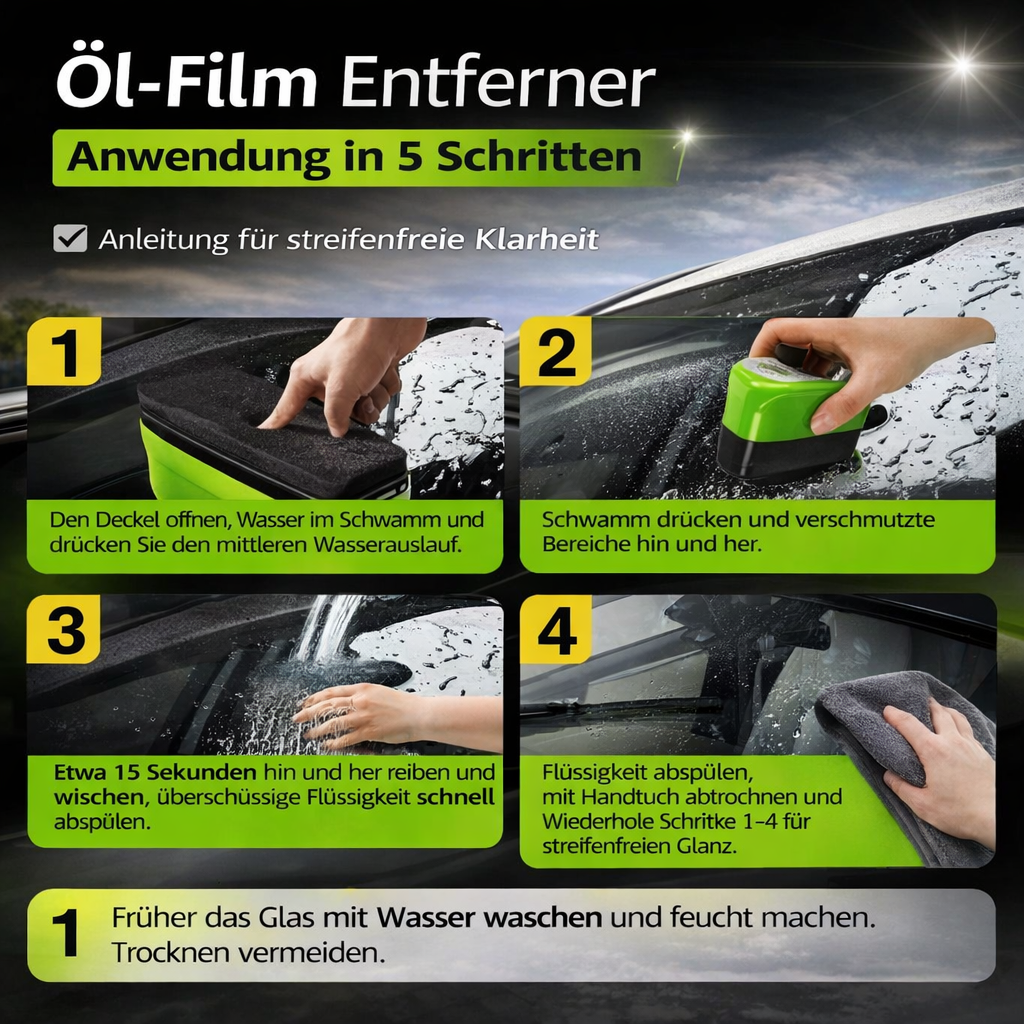 Öl-Film Entferner

Anwendung in 5 Schritten

Anleitung für streifenfreie Klarheit

1

Den Deckel offnen, Wasser im Schwamm und drücken Sie den mittleren Wasserauslauf.

2

Schwamm drücken und verschmutzte Bereiche hin und her.

3

Etwa 15 Sekunden hin und her reiben und wischen, überschüssige Flüssigkeit schnell abspülen.

4

Flüssigkeit abspülen, mit Handtuch abtrochnen und Wiederhole Schritke 1-4 für streifenfreien Glanz.

1 Früher das Glas mit Wasser waschen und feucht machen. Trocknen vermeiden.