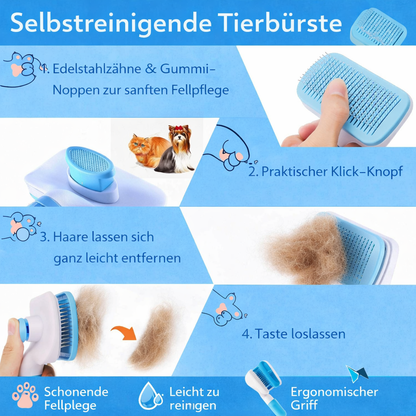 Selbstreinigende Tierbürste

1. Edelstahlzähne & Gummii-Noppen zur sanften Fellpflege

2. Praktischer Klick-Knopf

3. Haare lassen sich ganz leicht entfernen

4. Taste loslassen

Schonende Fellplege

Leicht zu reinigen

Ergonomischer Griff